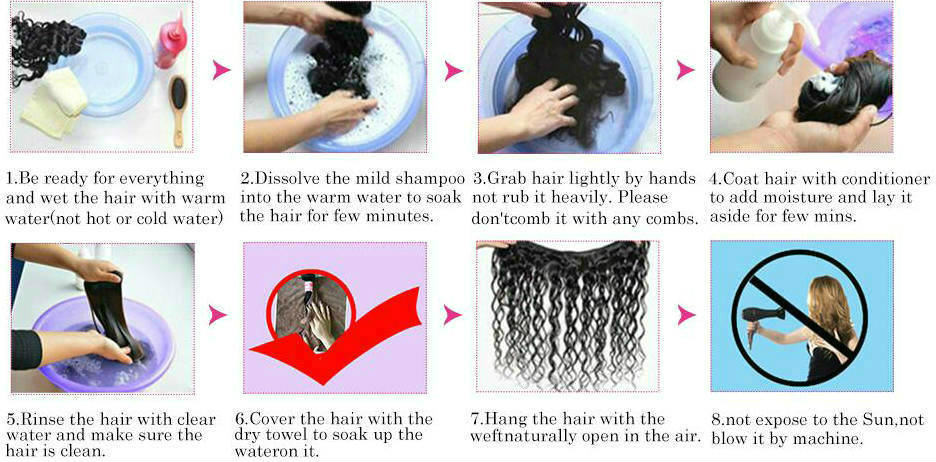 1.Be ready for everything and wet the hair with warm water(not hot or cold water)

2.Dissolve the mild shampoo into the warm water to soak the hair for few minutes.

3.Grab hair lightly by hands not rub it heavily. Please don'tcomb it with any combs.

4.Coat hair with conditioner to add moisture and lay it aside for few mins.

5.Rinse the hair with clear water and make sure the hair is clean.

6.Cover the hair with the dry towel to soak up the wateron it.

7.Hang the hair with the weftnaturally open in the air.

8.not expose to the Sun,not blow it by machine.